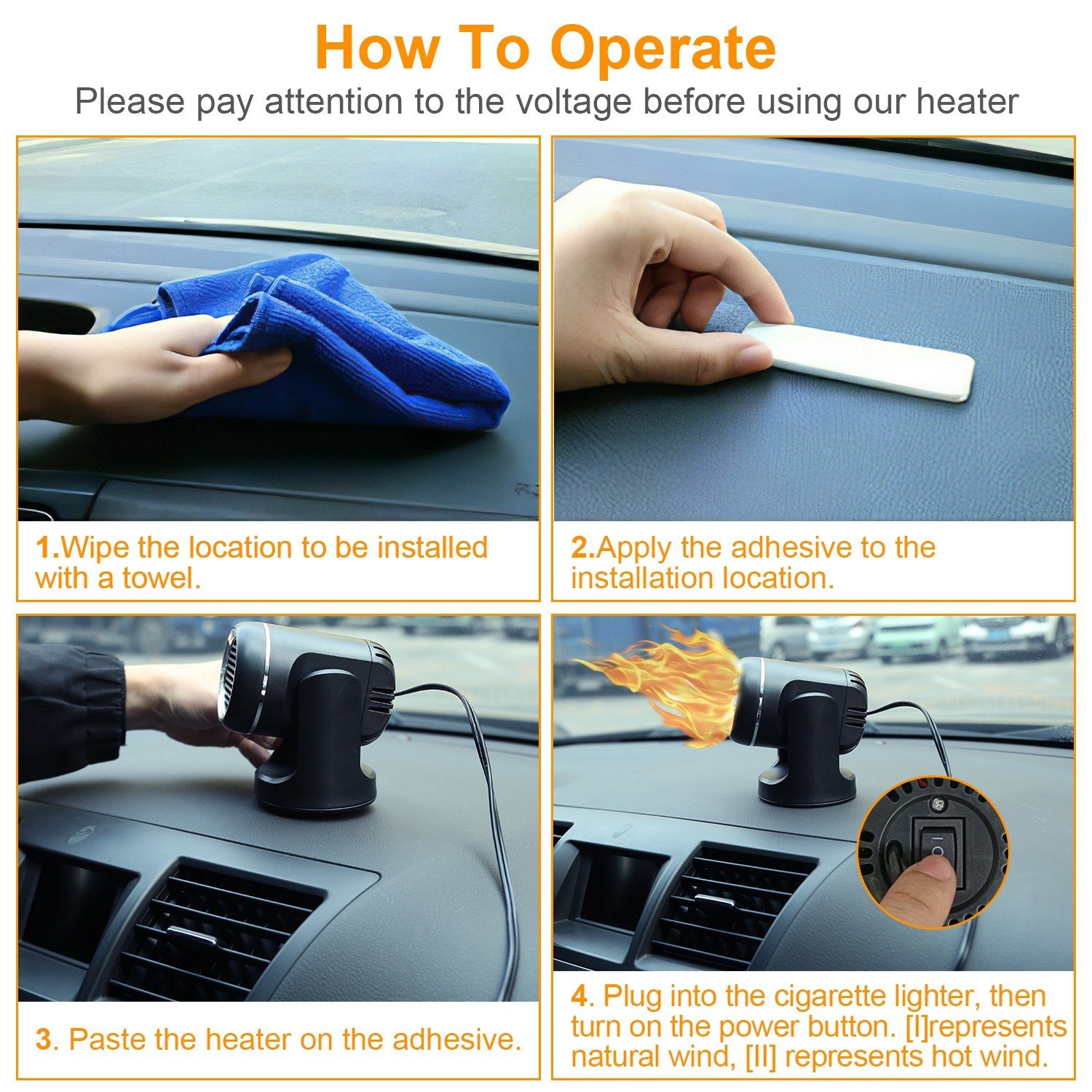 How To Operate

Please pay attention to the voltage before using our heater

1.Wipe the location to be installed with a towel.

2.Apply the adhesive to the installation location.

3. Paste the heater on the adhesive.

4. Plug into the cigarette lighter, then turn on the power button. [I]represents natural wind, [II] represents hot wind.