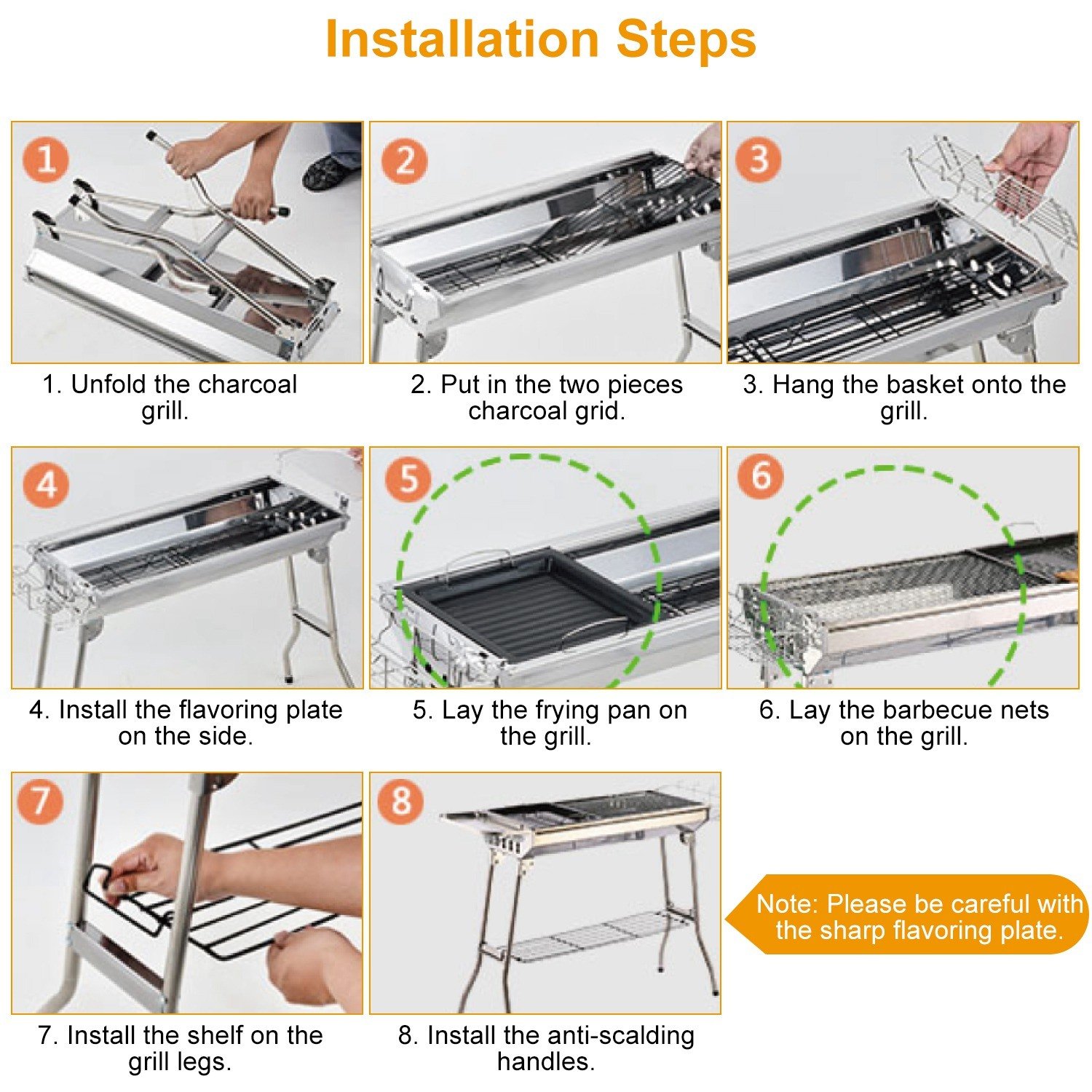 Installation Steps

1

1. Unfold the charcoal grill.

2

2. Put in the two pieces charcoal grid.

3

3. Hang the basket onto the grill.

4

4. Install the flavoring plate on the side.

5

5. Lay the frying pan on the grill.

6

6. Lay the barbecue nets on the grill.

7

7. Install the shelf on the grill legs.

8

8. Install the anti-scalding handles.

Note: Please be careful with the sharp flavoring plate.